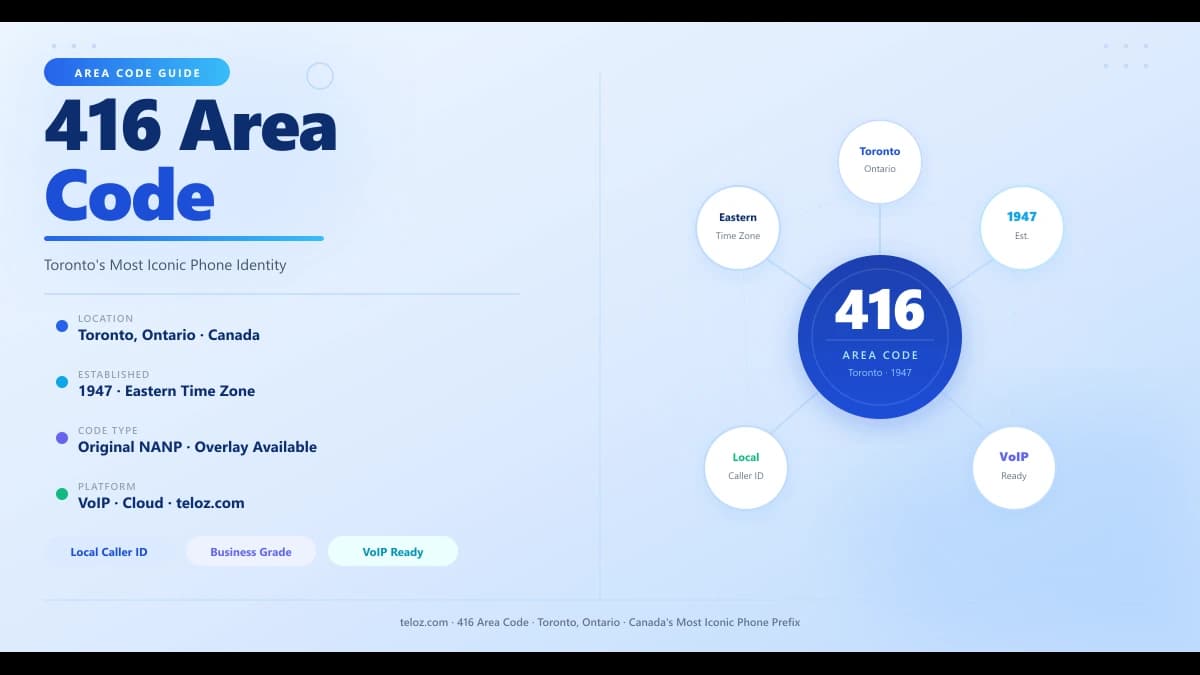 AREA CODE GUIDE

416 Area Code

Toronto's Most Iconic Phone Identity

LOCATION
Toronto, Ontario · Canada

ESTABLISHED
1947 · Eastern Time Zone

CODE TYPE
Original NANP · Overlay Available

PLATFORM
VoIP · Cloud · teloz.com

Local Caller ID

Business Grade

VoIP Ready

Toronto
Ontario

Eastern
Time Zone

1947
Est.

416
AREA CODE
Toronto · 1947

Local
Caller ID

VoIP
Ready

teloz.com · 416 Area Code · Toronto, Ontario · Canada's Most Iconic Phone Prefix